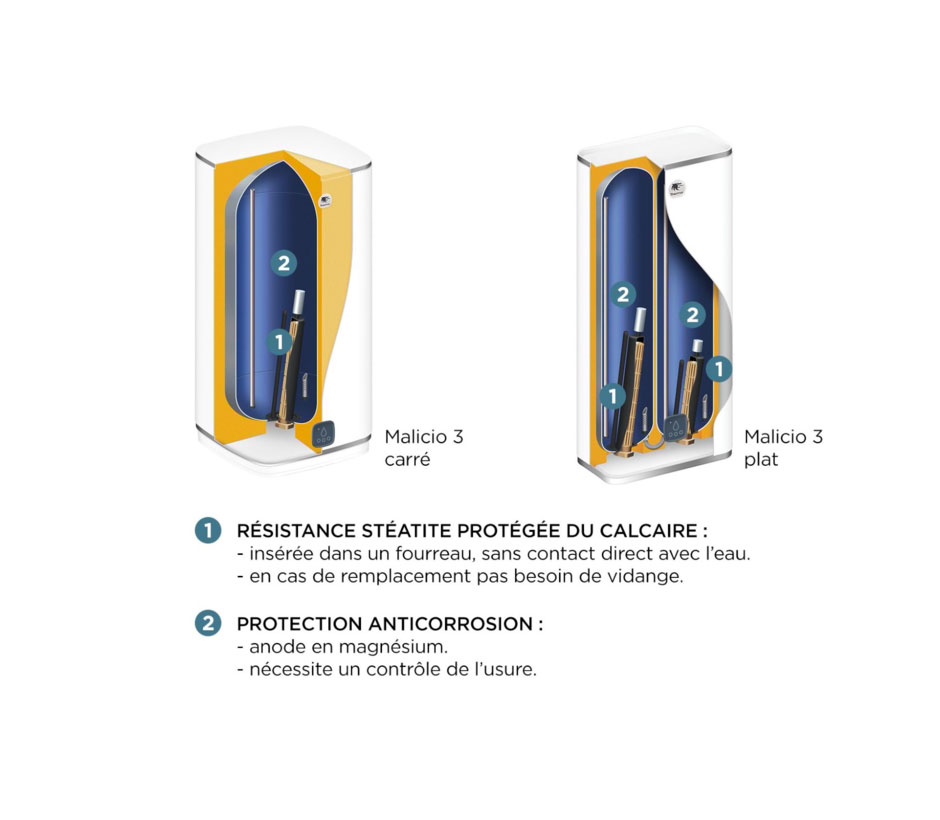 2

1

Malicio 3
carré

2

2

1

1

Malicio 3
plat

1 RÉSISTANCE STÉATITE PROTÉGÉE DU CALCAIRE :
- insérée dans un fourreau, sans contact direct avec l'eau.
- en cas de remplacement pas besoin de vidange.

2 PROTECTION ANTICORROSION :
- anode en magnésium.
- nécessite un contrôle de l'usure.