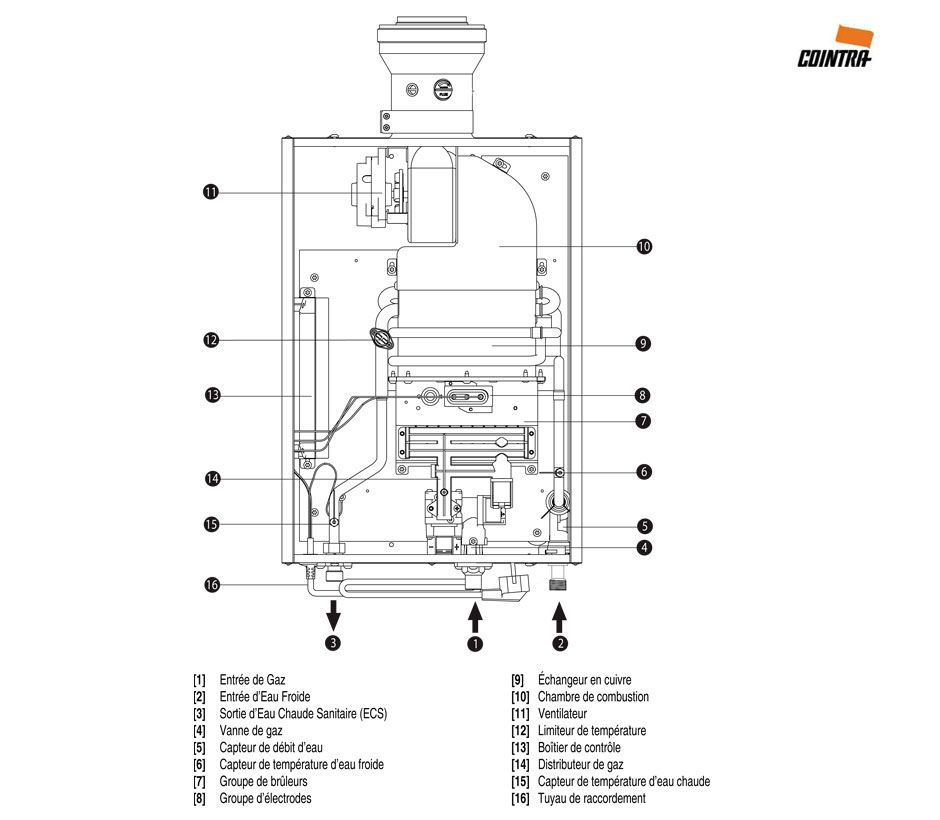 COINTRA

11
10
12
9
13
8
7
14
6
15
5
4
16
3
1
2

[1] Entrée de Gaz
[2] Entrée d'Eau Froide
[3] Sortie d'Eau Chaude Sanitaire (ECS)
[4] Vanne de gaz
[5] Capteur de débit d'eau
[6] Capteur de température d'eau froide
[7] Groupe de brûleurs
[8] Groupe d'électrodes

[9] Échangeur en cuivre
[10] Chambre de combustion
[11] Ventilateur
[12] Limiteur de température
[13] Boîtier de contrôle
[14] Distributeur de gaz
[15] Capteur de température d'eau chaude
[16] Tuyau de raccordement